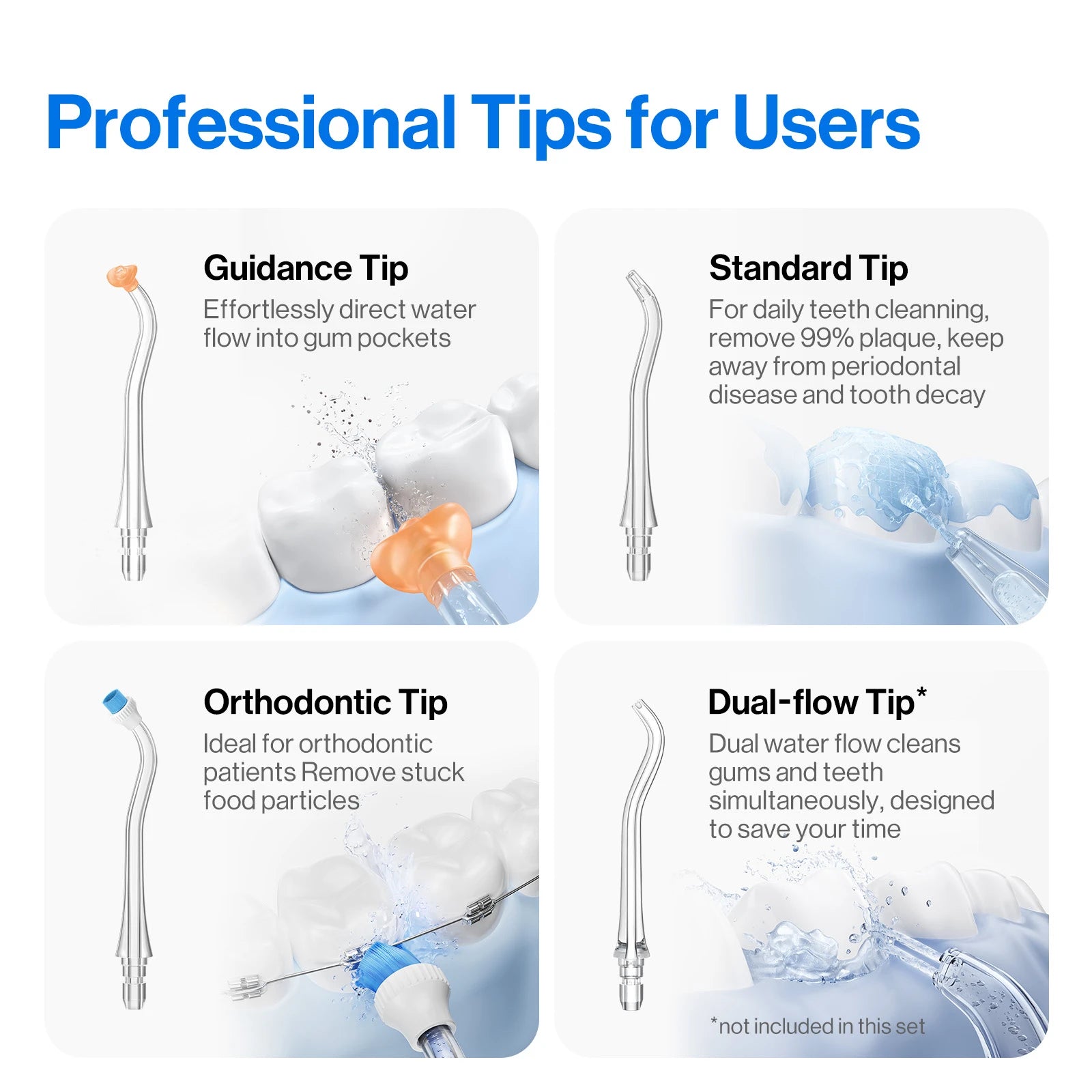 Professional Tips for Users

Guidance Tip
Effortlessly direct water flow into gum pockets

Standard Tip
For daily teeth cleanning, remove 99% plaque, keep away from periodontal disease and tooth decay

Orthodontic Tip
Ideal for orthodontic patients Remove stuck food particles

Dual-flow Tip*
Dual water flow cleans gums and teeth simultaneously, designed to save your time

*not included in this set