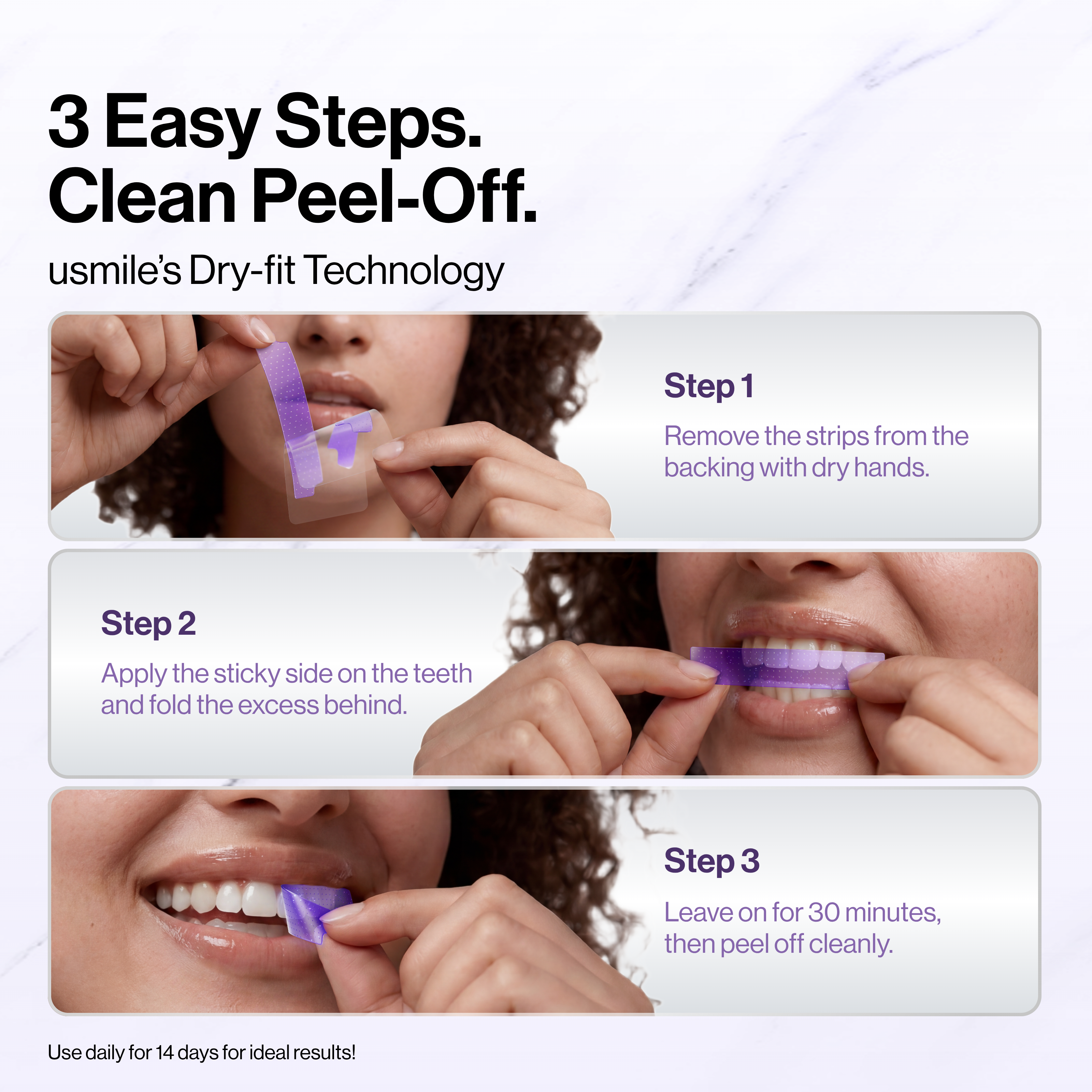 3 Easy Steps.
Clean Peel-Off.

usmile's Dry-fit Technology

Step 1

Remove the strips from the backing with dry hands.

Step 2

Apply the sticky side on the teeth and fold the excess behind.

Step 3

Leave on for 30 minutes, then peel off cleanly.

Use daily for 14 days for ideal results!