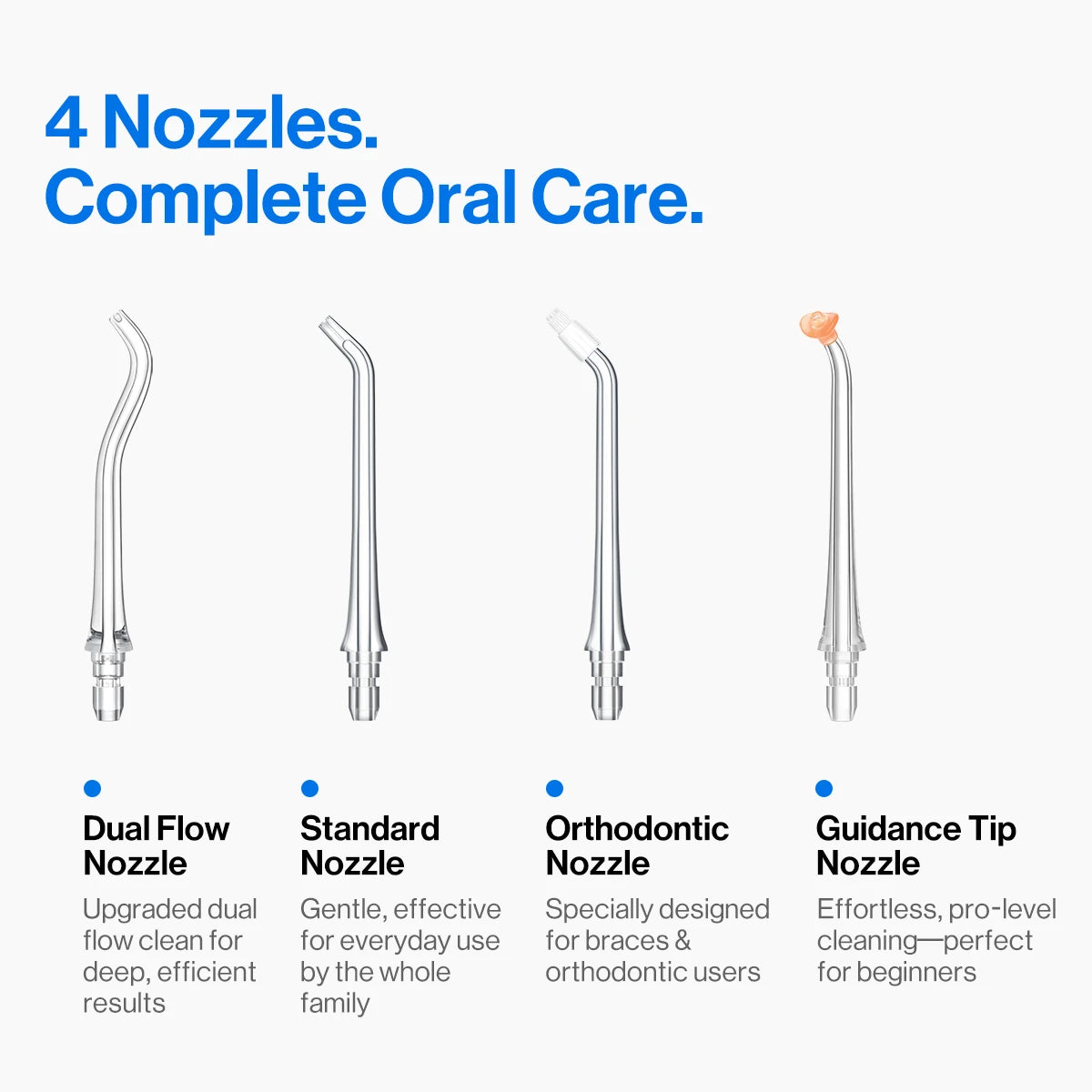 4 Nozzles.
Complete Oral Care.

Dual Flow Nozzle

Upgraded dual flow clean for deep, efficient results

Standard Nozzle

Gentle, effective for everyday use by the whole family

Orthodontic Nozzle

Specially designed for braces & orthodontic users

Guidance Tip Nozzle

Effortless, pro-level cleaning—perfect for beginners